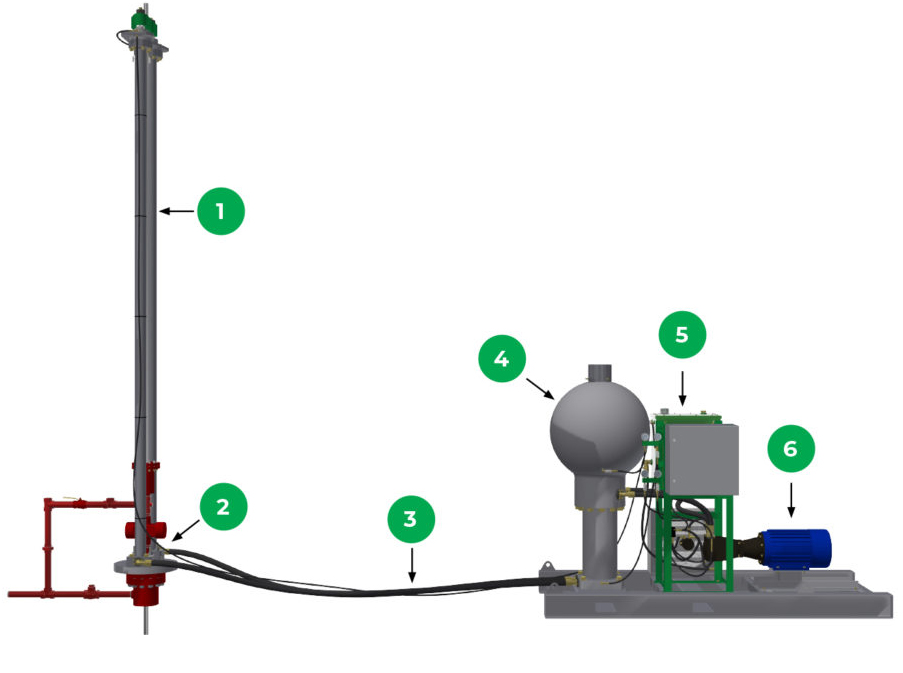 1
2
3
4
5
6